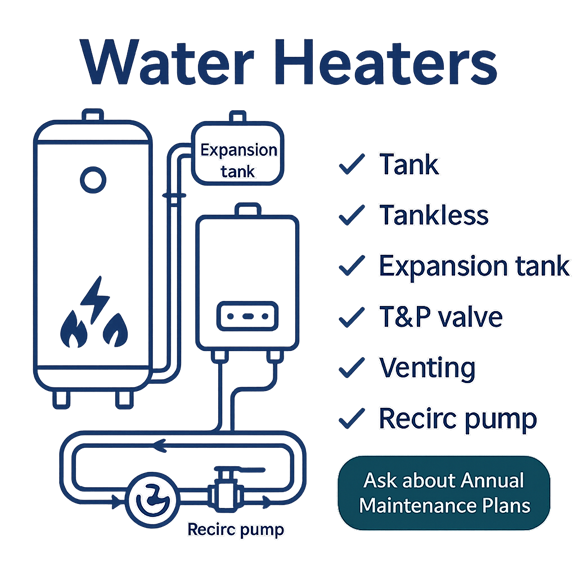 Water Heaters

Expansion tank

Recirc pump

✓ Tank
✓ Tankless
✓ Expansion tank
✓ T&P valve
✓ Venting
✓ Recirc pump

Ask about Annual Maintenance Plans